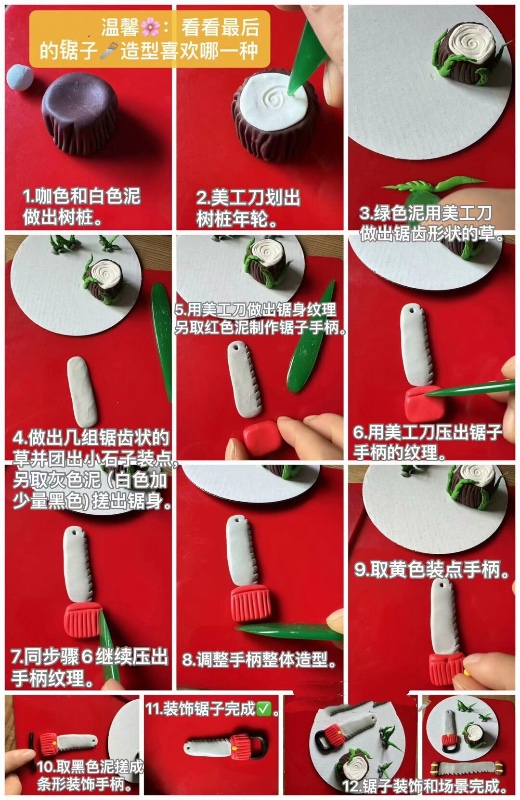 温馨🌸：看看最后的锯子🪚造型喜欢哪一种

1.咖色和白色泥做出树桩。

2.美工刀划出树桩年轮。

3.绿色泥用美工刀做出锯齿形状的草。

4.做出几组锯齿状的草并团出小石子装点。另取灰色泥（白色加少量黑色）搓出锯身。

5.用美工刀做出锯身纹理另取红色泥制作锯子手柄。

6.用美工刀压出锯子手柄的纹理。

7.同步骤6继续压出手柄纹理。

8.调整手柄整体造型。

9.取黄色装点手柄。

10.取黑色泥搓成条形装饰手柄。

11.装饰锯子完成✅。

12.锯子装饰和场景完成。