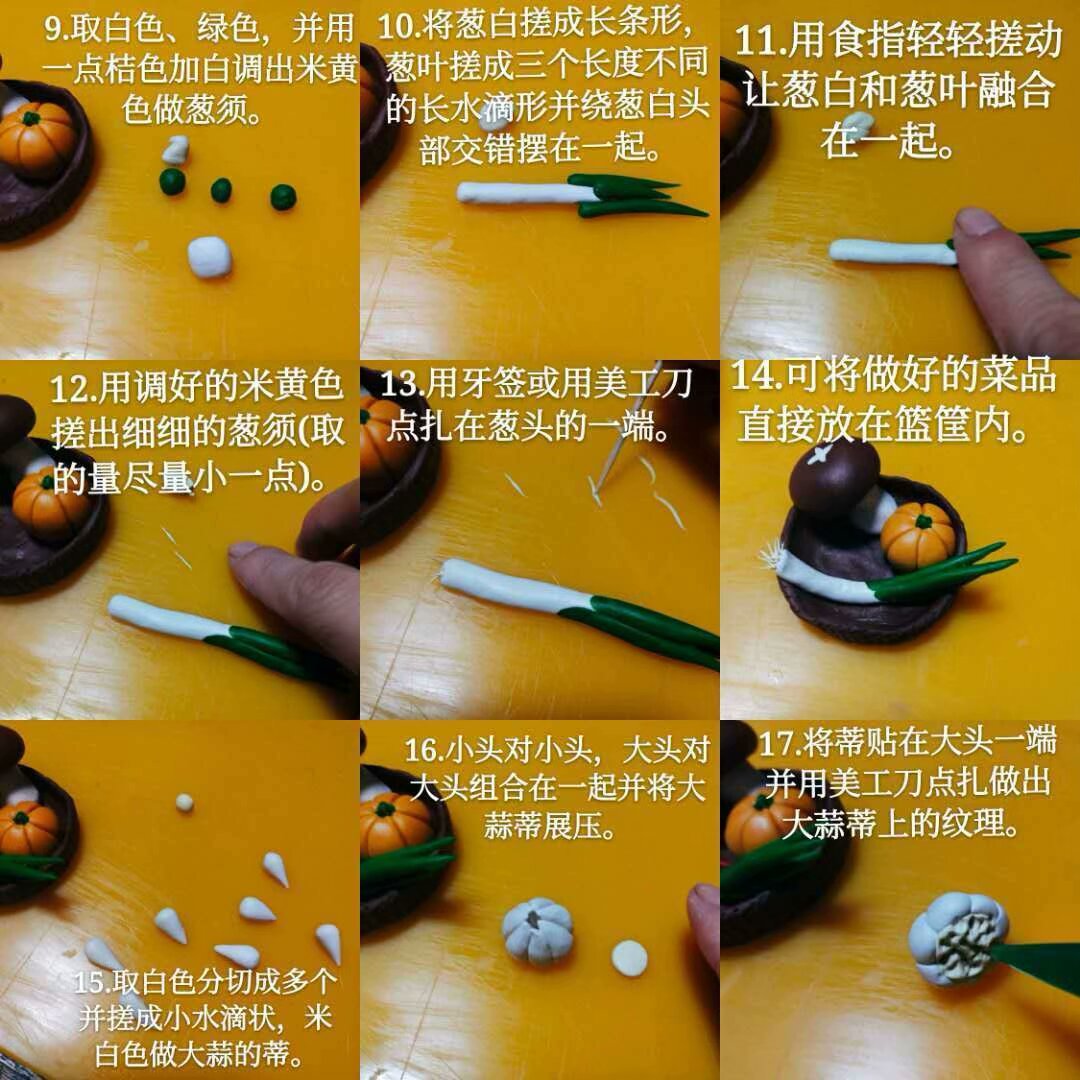 9.取白色、绿色，并用一点桔色加白调出米黄色做葱须。

10.将葱白搓成长条形，葱叶搓成三个长度不同的长水滴形并绕葱白头部交错摆在一起。

11.用食指轻轻搓动让葱白和葱叶融合在一起。

12.用调好的米黄色搓出细细的葱须(取的量尽量小一点)。

13.用牙签或用美工刀点扎在葱头的一端。

14.可将做好的菜品直接放在篮筐内。

15.取白色分切成多个并搓成小水滴状，米白色做大蒜的蒂。

16.小头对小头，大头对大头组合在一起并将大蒜蒂展压。

17.将蒂贴在大头一端并用美工刀点扎做出大蒜蒂上的纹理。